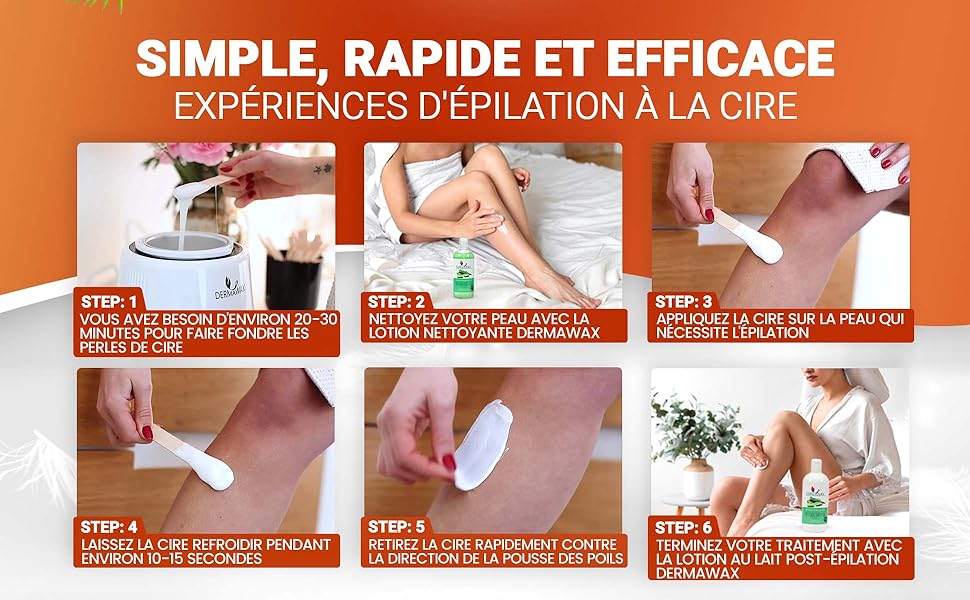 SIMPLE, RAPIDE ET EFFICACE
EXPÉRIENCES D'ÉPILATION À LA CIRE

DERMAWAX

STEP: 1
VOUS AVEZ BESOIN D'ENVIRON 20-30 MINUTES POUR FAIRE FONDRE LES PERLES DE CIRE

STEP: 2
NETTOYEZ VOTRE PEAU AVEC LA LOTION NETTOYANTE DERMAWAX

STEP: 3
APPLIQUEZ LA CIRE SUR LA PEAU QUI NÉCESSITE L'ÉPILATION

STEP: 4
LAISSEZ LA CIRE REFROIDIR PENDANT ENVIRON 10-15 SECONDES

STEP: 5
RETIREZ LA CIRE RAPIDEMENT CONTRE LA DIRECTION DE LA POUSSE DES POILS

STEP: 6
TERMINEZ VOTRE TRAITEMENT AVEC LA LOTION AU LAIT POST-ÉPILATION DERMAWAX